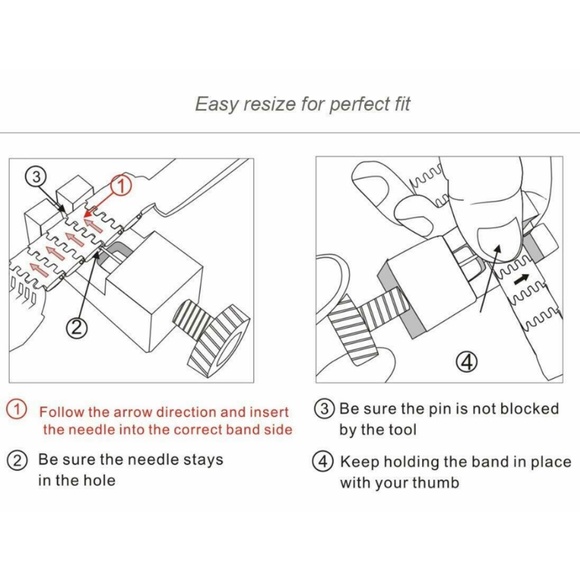 Easy resize for perfect fit

③

①

②

④

① Follow the arrow direction and insert the needle into the correct band side

② Be sure the needle stays in the hole

③ Be sure the pin is not blocked by the tool

④ Keep holding the band in place with your thumb